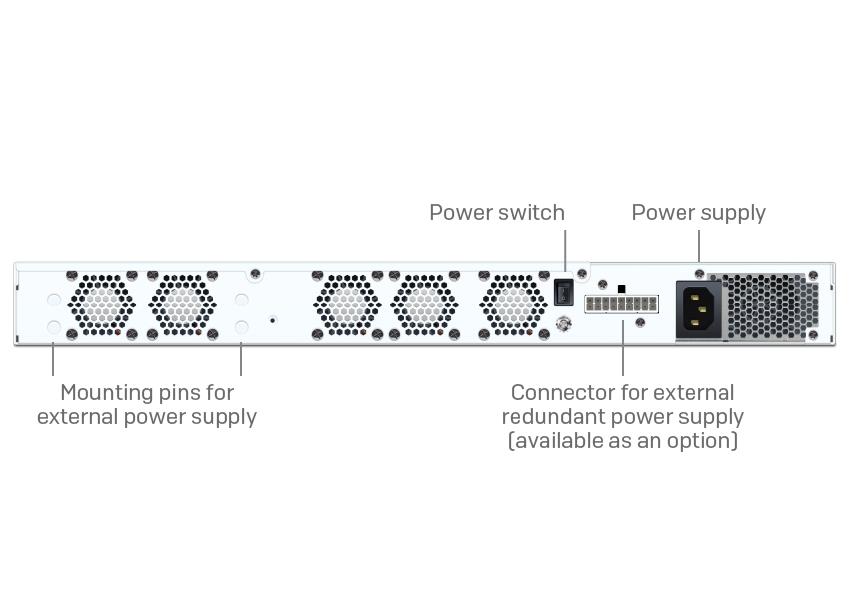 Power switch

Power supply

Mounting pins for external power supply

Connector for external redundant power supply (available as an option)